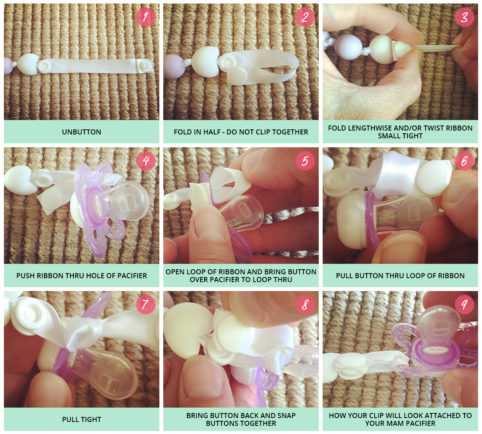 1
UNBUTTON

2
FOLD IN HALF - DO NOT CLIP TOGETHER

3
FOLD LENGTHWISE AND/OR TWIST RIBBON SMALL TIGHT

4
PUSH RIBBON THRU HOLE OF PACIFIER

5
OPEN LOOP OF RIBBON AND BRING BUTTON OVER PACIFIER TO LOOP THRU

6
PULL BUTTON THRU LOOP OF RIBBON

7
PULL TIGHT

8
BRING BUTTON BACK AND SNAP BUTTONS TOGETHER

9
HOW YOUR CLIP WILL LOOK ATTACHED TO YOUR MAM PACIFIER